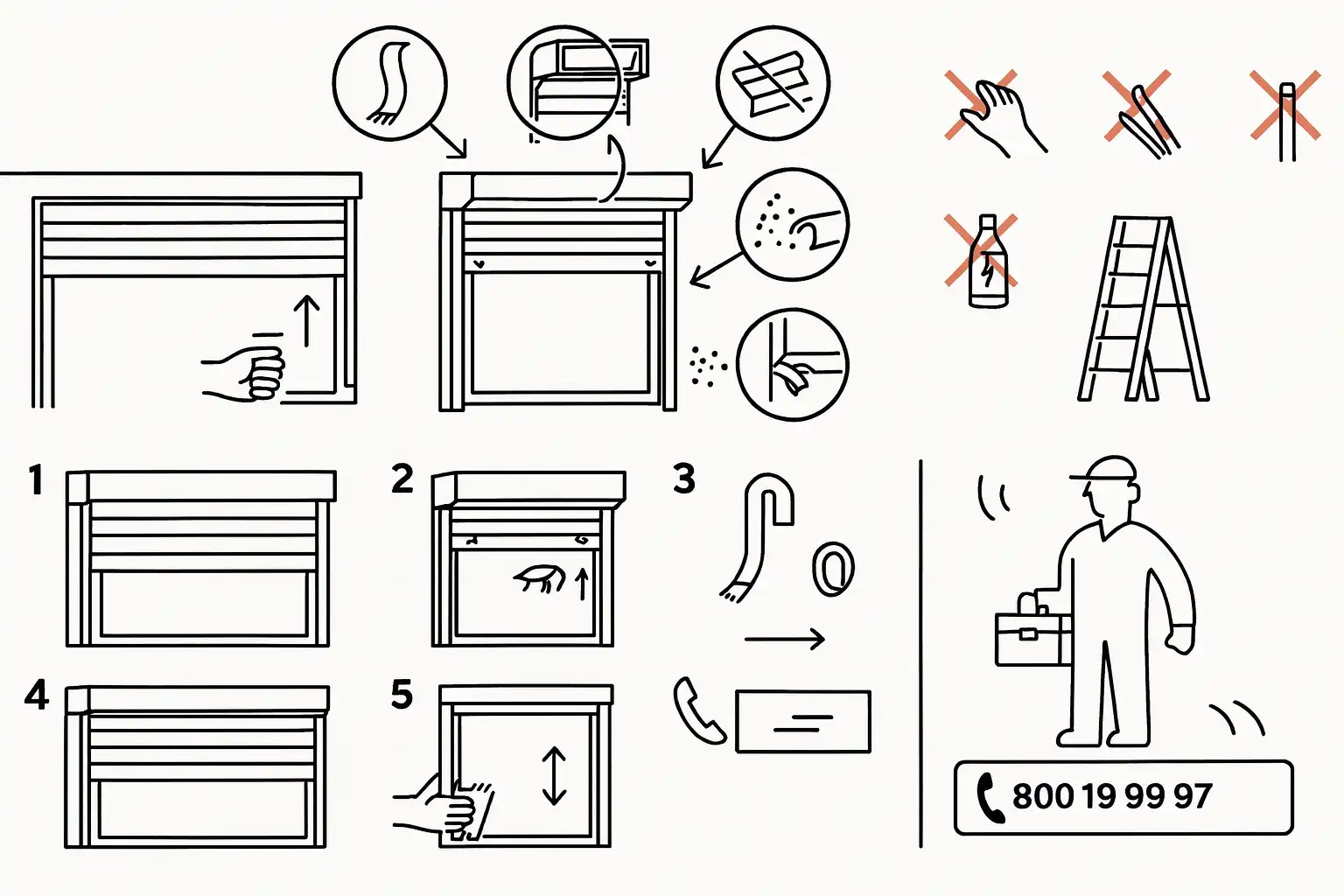 1

2

3

4

5

800 19 99 97